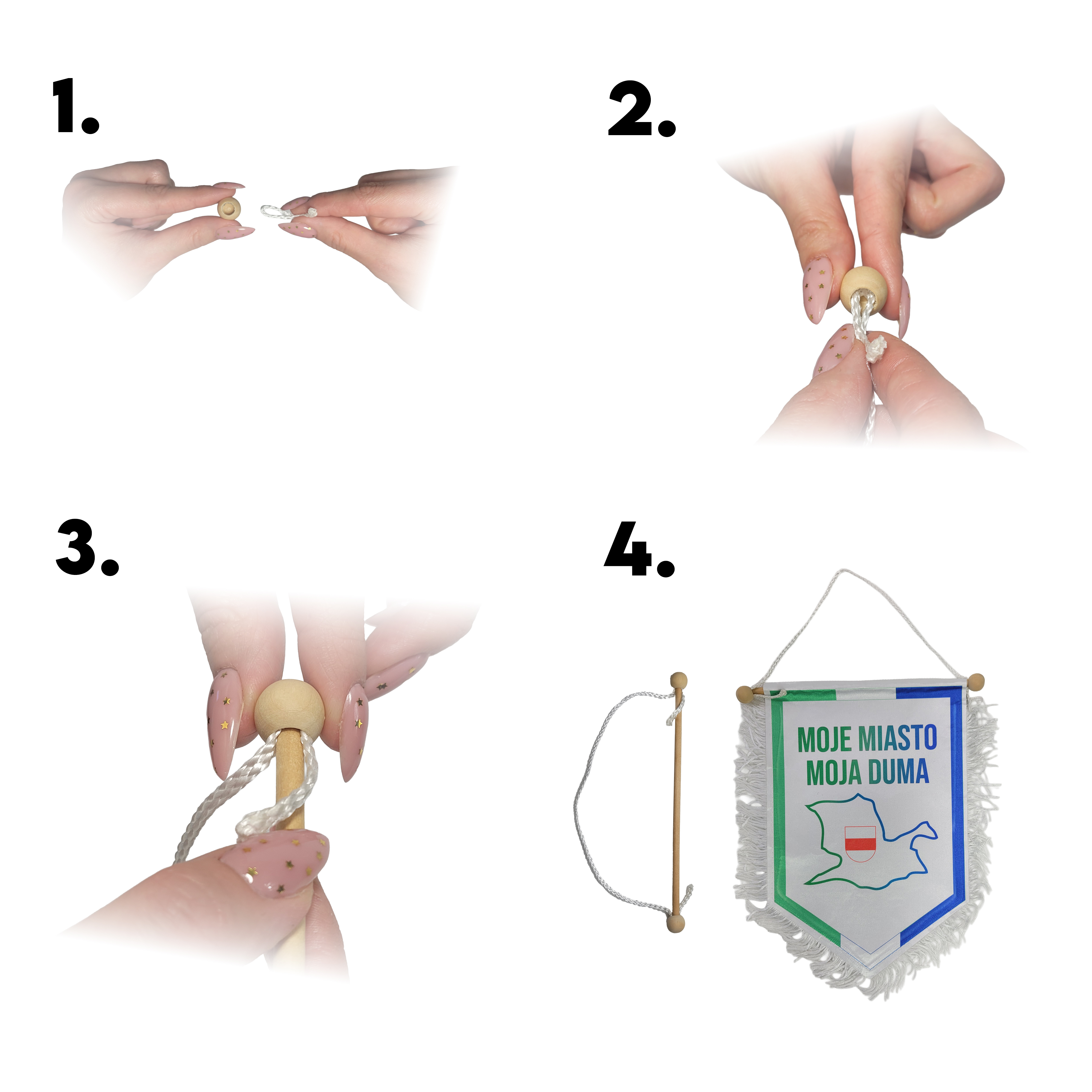 1.

2.

3.

4.

MOJE MIASTO
MOJA DUMA