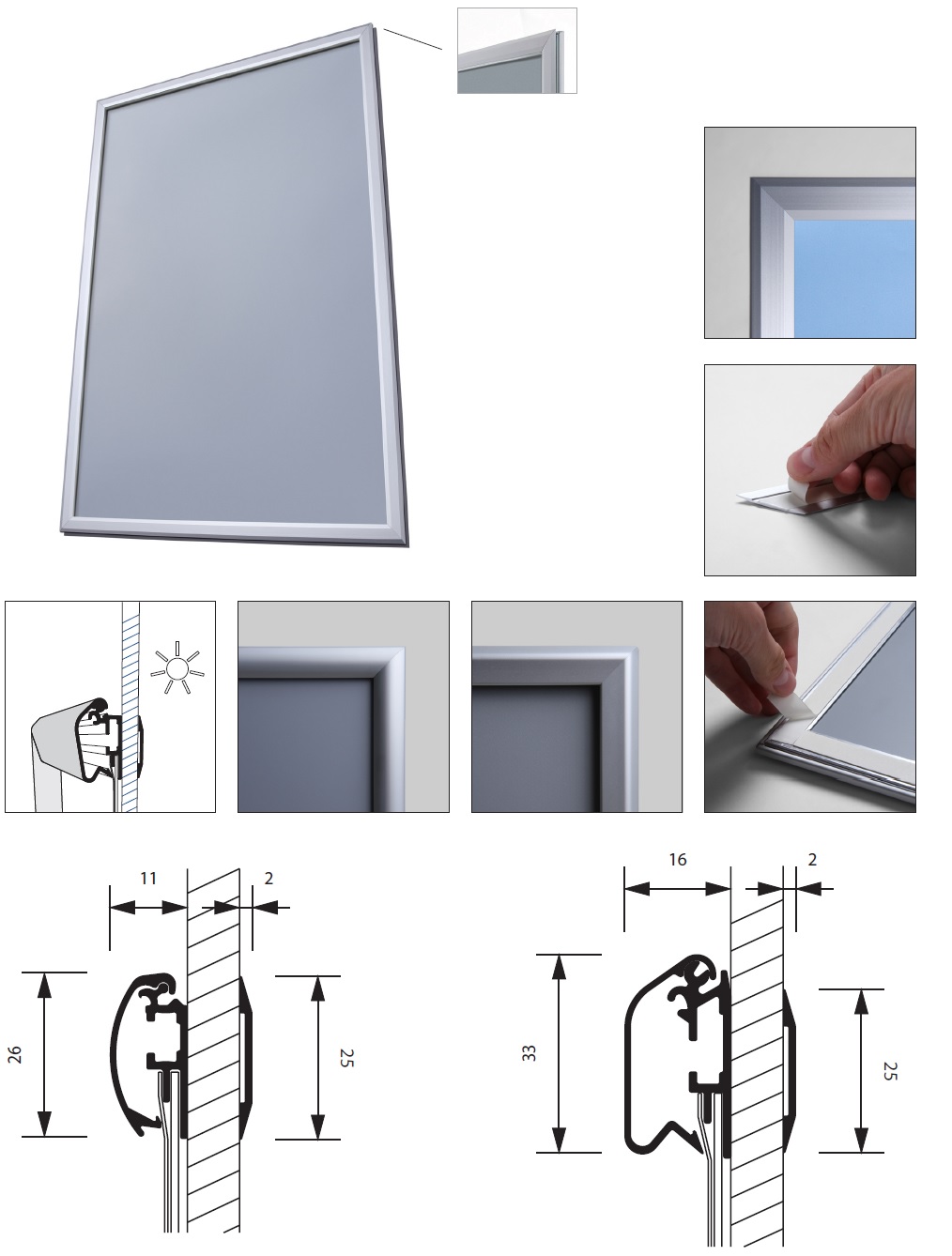 11
2
26
25

16
2
33
25